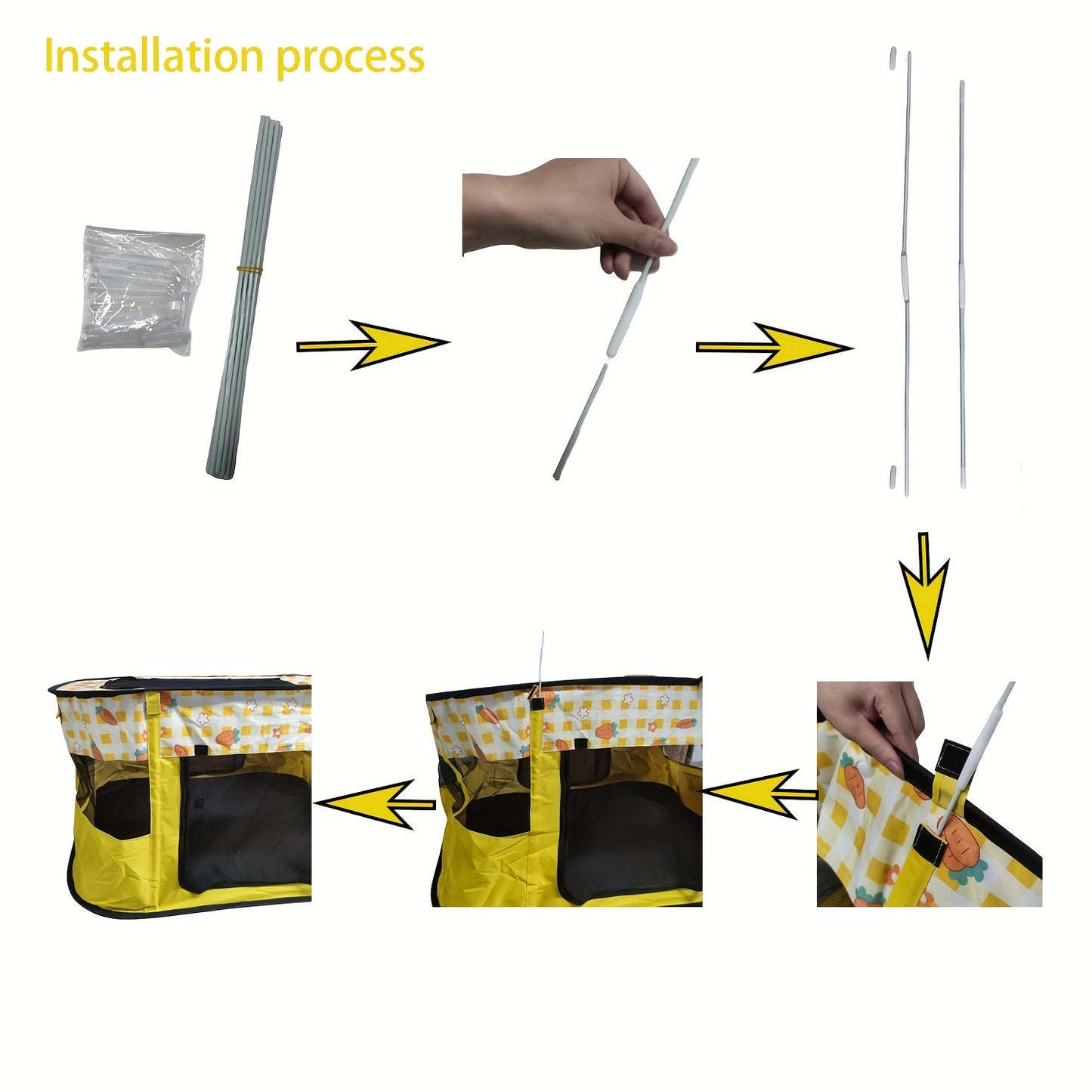 Installation process