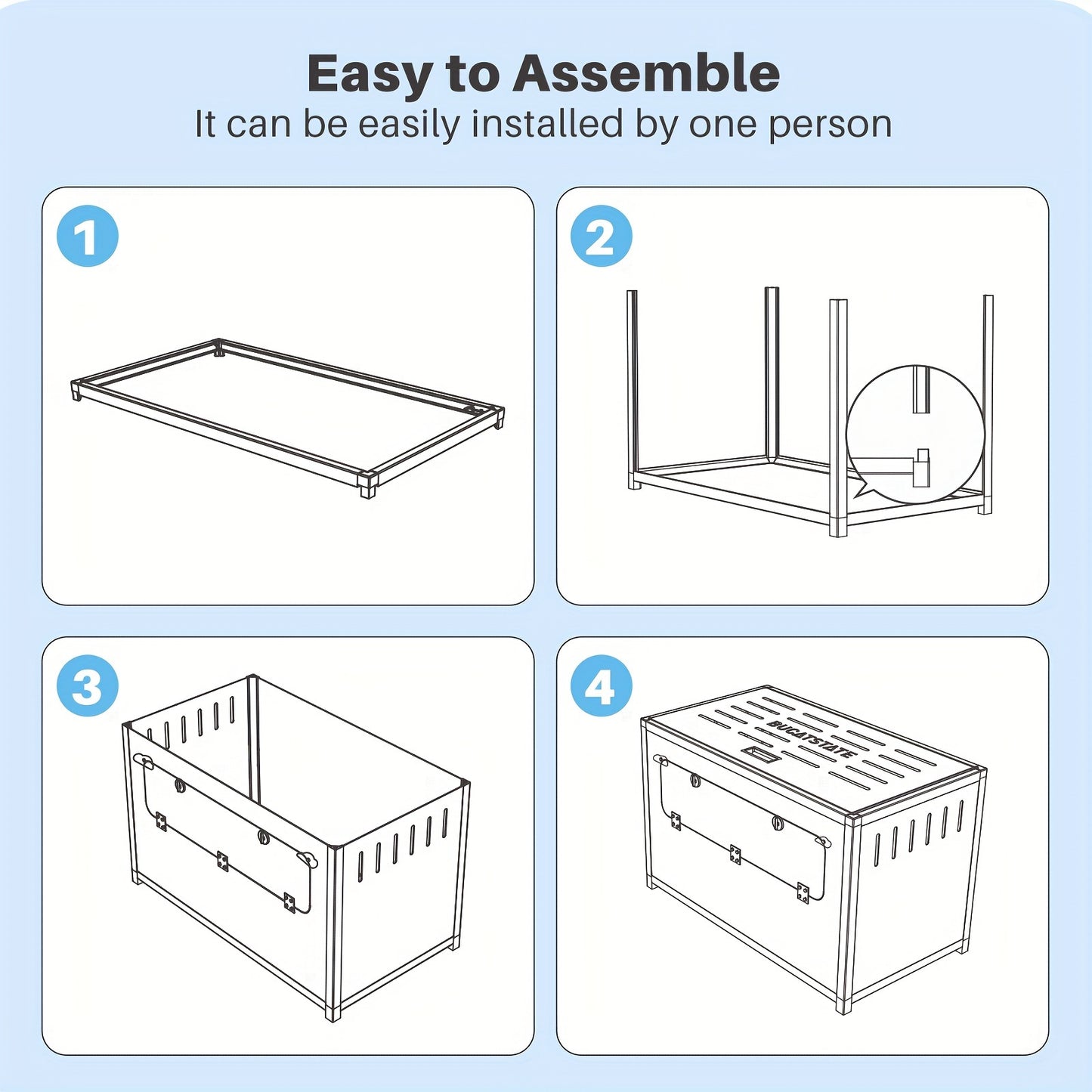 Easy to Assemble
It can be easily installed by one person

1

2

3

4

BUCATSTATE